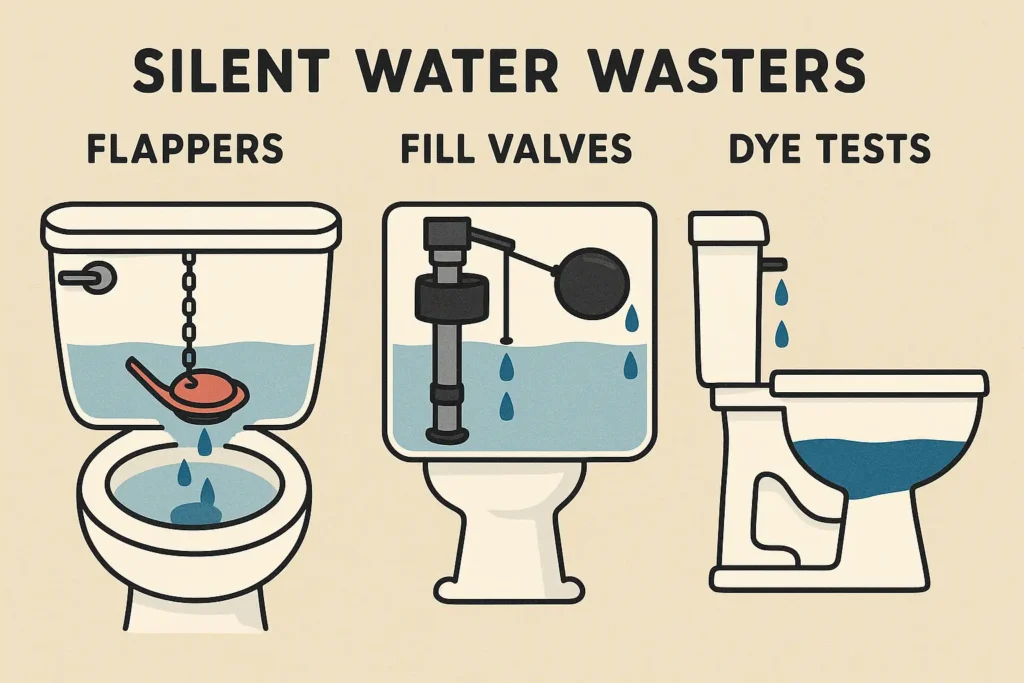 SILENT WATER WASTERS

FLAPPERS

FILL VALVES

DYE TESTS